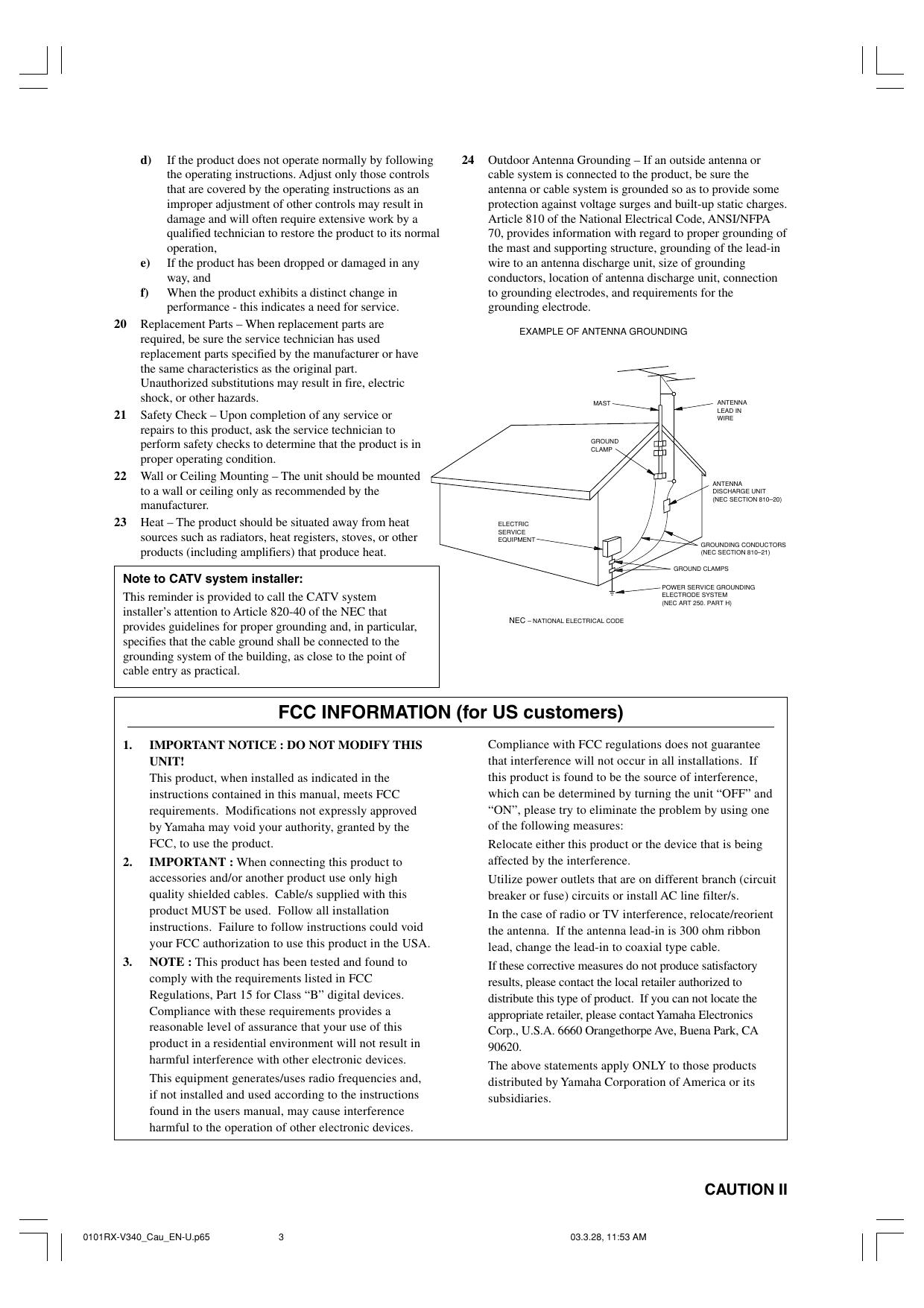 d) If the product does not operate normally by following the operating instructions. Adjust only those controls that are covered by the operating instructions as an improper adjustment of other controls may result in damage and will often require extensive work by a qualified technician to restore the product to its normal operation,

e) If the product has been dropped or damaged in any way, and

f) When the product exhibits a distinct change in performance - this indicates a need for service.

20 Replacement Parts – When replacement parts are required, be sure the service technician has used replacement parts specified by the manufacturer or have the same characteristics as the original part. Unauthorized substitutions may result in fire, electric shock, or other hazards.

21 Safety Check – Upon completion of any service or repairs to this product, ask the service technician to perform safety checks to determine that the product is in proper operating condition.

22 Wall or Ceiling Mounting – The unit should be mounted to a wall or ceiling only as recommended by the manufacturer.

23 Heat – The product should be situated away from heat sources such as radiators, heat registers, stoves, or other products (including amplifiers) that produce heat.

Note to CATV system installer:
This reminder is provided to call the CATV system installer's attention to Article 820-40 of the NEC that provides guidelines for proper grounding and, in particular, specifies that the cable ground shall be connected to the grounding system of the building, as close to the point of cable entry as practical.

24 Outdoor Antenna Grounding – If an outside antenna or cable system is connected to the product, be sure the antenna or cable system is grounded so as to provide some protection against voltage surges and built-up static charges. Article 810 of the National Electrical Code, ANSI/NFPA 70, provides information with regard to proper grounding of the mast and supporting structure, grounding of the lead-in wire to an antenna discharge unit, size of grounding conductors, location of antenna discharge unit, connection to grounding electrodes, and requirements for the grounding electrode.

EXAMPLE OF ANTENNA GROUNDING

MAST
ANTENNA LEAD IN WIRE
GROUND CLAMP
ANTENNA DISCHARGE UNIT (NEC SECTION 810–20)
ELECTRIC SERVICE EQUIPMENT
GROUNDING CONDUCTORS (NEC SECTION 810–21)
GROUND CLAMPS
POWER SERVICE GROUNDING ELECTRODE SYSTEM (NEC ART 250. PART H)
NEC – NATIONAL ELECTRICAL CODE

FCC INFORMATION (for US customers)

1. IMPORTANT NOTICE : DO NOT MODIFY THIS UNIT!
This product, when installed as indicated in the instructions contained in this manual, meets FCC requirements. Modifications not expressly approved by Yamaha may void your authority, granted by the FCC, to use the product.

2. IMPORTANT : When connecting this product to accessories and/or another product use only high quality shielded cables. Cable/s supplied with this product MUST be used. Follow all installation instructions. Failure to follow instructions could void your FCC authorization to use this product in the USA.

3. NOTE : This product has been tested and found to comply with the requirements listed in FCC Regulations, Part 15 for Class "B" digital devices. Compliance with these requirements provides a reasonable level of assurance that your use of this product in a residential environment will not result in harmful interference with other electronic devices.
This equipment generates/uses radio frequencies and, if not installed and used according to the instructions found in the users manual, may cause interference harmful to the operation of other electronic devices.

Compliance with FCC regulations does not guarantee that interference will not occur in all installations. If this product is found to be the source of interference, which can be determined by turning the unit "OFF" and "ON", please try to eliminate the problem by using one of the following measures:

Relocate either this product or the device that is being affected by the interference.

Utilize power outlets that are on different branch (circuit breaker or fuse) circuits or install AC line filter/s.

In the case of radio or TV interference, relocate/reorient the antenna. If the antenna lead-in is 300 ohm ribbon lead, change the lead-in to coaxial type cable.

If these corrective measures do not produce satisfactory results, please contact the local retailer authorized to distribute this type of product. If you can not locate the appropriate retailer, please contact Yamaha Electronics Corp., U.S.A. 6660 Orangethorpe Ave, Buena Park, CA 90620.

The above statements apply ONLY to those products distributed by Yamaha Corporation of America or its subsidiaries.

CAUTION II

0101RX-V340_Cau_EN-U.p65 3 03.3.28, 11:53 AM