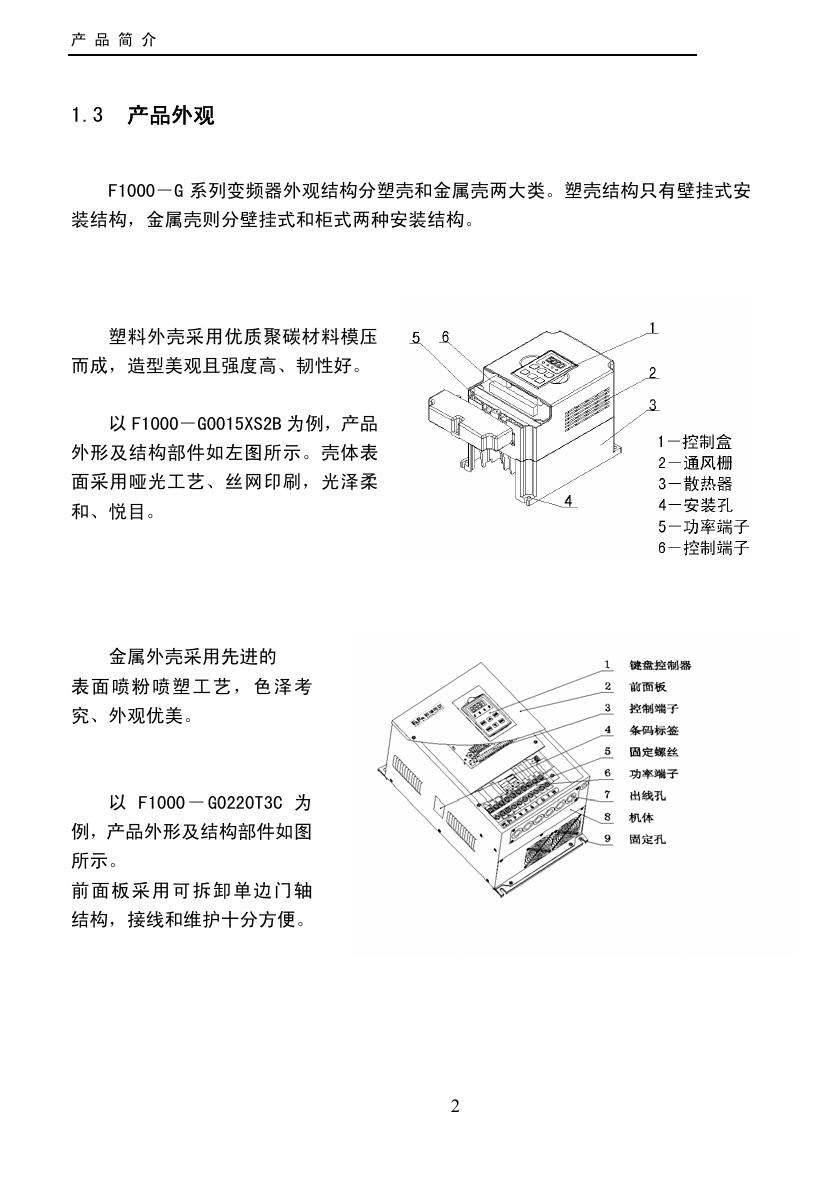 产 品 简 介

1.3 产品外观

F1000－G 系列变频器外观结构分塑壳和金属壳两大类。塑壳结构只有壁挂式安装结构，金属壳则分壁挂式和柜式两种安装结构。

塑料外壳采用优质聚碳材料模压而成，造型美观且强度高、韧性好。

以 F1000－G0015XS2B 为例，产品外形及结构部件如左图所示。壳体表面采用哑光工艺、丝网印刷，光泽柔和、悦目。

5 6 1 2 3 4

1－控制盒
2－通风栅
3－散热器
4－安装孔
5－功率端子
6－控制端子

金属外壳采用先进的表面喷粉喷塑工艺，色泽考究、外观优美。

以 F1000－G0220T3C 为例，产品外形及结构部件如图所示。
前面板采用可拆卸单边门轴结构，接线和维护十分方便。

1 键盘控制器
2 前面板
3 控制端子
4 条码标签
5 固定螺丝
6 功率端子
7 出线孔
8 机体
9 固定孔

2