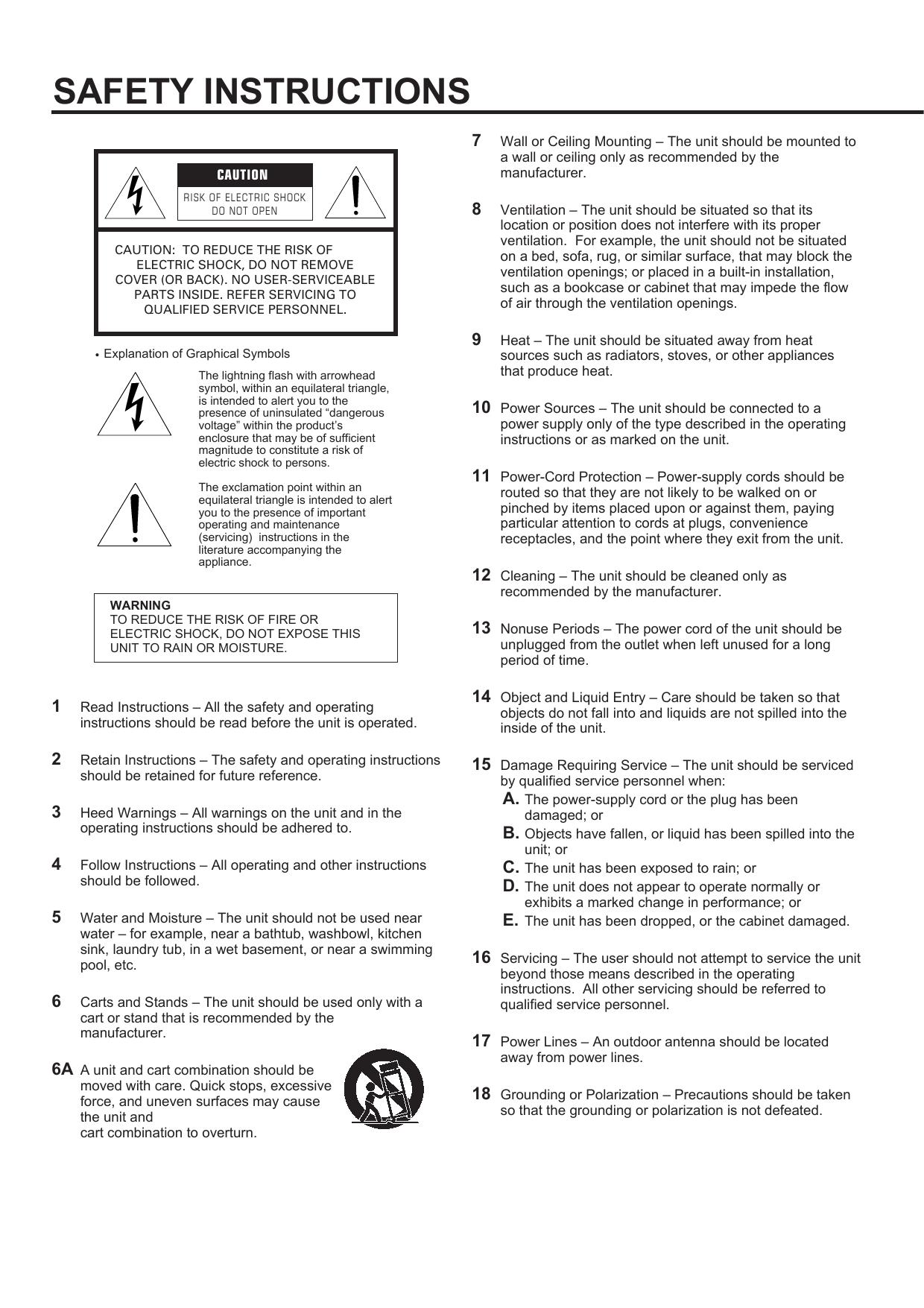 SAFETY INSTRUCTIONS

CAUTION
RISK OF ELECTRIC SHOCK DO NOT OPEN

CAUTION: TO REDUCE THE RISK OF ELECTRIC SHOCK, DO NOT REMOVE COVER (OR BACK). NO USER-SERVICEABLE PARTS INSIDE. REFER SERVICING TO QUALIFIED SERVICE PERSONNEL.

• Explanation of Graphical Symbols

The lightning flash with arrowhead symbol, within an equilateral triangle, is intended to alert you to the presence of uninsulated “dangerous voltage” within the product’s enclosure that may be of sufficient magnitude to constitute a risk of electric shock to persons.

The exclamation point within an equilateral triangle is intended to alert you to the presence of important operating and maintenance (servicing) instructions in the literature accompanying the appliance.

WARNING
TO REDUCE THE RISK OF FIRE OR ELECTRIC SHOCK, DO NOT EXPOSE THIS UNIT TO RAIN OR MOISTURE.

1 Read Instructions – All the safety and operating instructions should be read before the unit is operated.

2 Retain Instructions – The safety and operating instructions should be retained for future reference.

3 Heed Warnings – All warnings on the unit and in the operating instructions should be adhered to.

4 Follow Instructions – All operating and other instructions should be followed.

5 Water and Moisture – The unit should not be used near water – for example, near a bathtub, washbowl, kitchen sink, laundry tub, in a wet basement, or near a swimming pool, etc.

6 Carts and Stands – The unit should be used only with a cart or stand that is recommended by the manufacturer.

6A A unit and cart combination should be moved with care. Quick stops, excessive force, and uneven surfaces may cause the unit and
cart combination to overturn.

7 Wall or Ceiling Mounting – The unit should be mounted to a wall or ceiling only as recommended by the manufacturer.

8 Ventilation – The unit should be situated so that its location or position does not interfere with its proper ventilation. For example, the unit should not be situated on a bed, sofa, rug, or similar surface, that may block the ventilation openings; or placed in a built-in installation, such as a bookcase or cabinet that may impede the flow of air through the ventilation openings.

9 Heat – The unit should be situated away from heat sources such as radiators, stoves, or other appliances that produce heat.

10 Power Sources – The unit should be connected to a power supply only of the type described in the operating instructions or as marked on the unit.

11 Power-Cord Protection – Power-supply cords should be routed so that they are not likely to be walked on or pinched by items placed upon or against them, paying particular attention to cords at plugs, convenience receptacles, and the point where they exit from the unit.

12 Cleaning – The unit should be cleaned only as recommended by the manufacturer.

13 Nonuse Periods – The power cord of the unit should be unplugged from the outlet when left unused for a long period of time.

14 Object and Liquid Entry – Care should be taken so that objects do not fall into and liquids are not spilled into the inside of the unit.

15 Damage Requiring Service – The unit should be serviced by qualified service personnel when:
A. The power-supply cord or the plug has been damaged; or
B. Objects have fallen, or liquid has been spilled into the unit; or
C. The unit has been exposed to rain; or
D. The unit does not appear to operate normally or exhibits a marked change in performance; or
E. The unit has been dropped, or the cabinet damaged.

16 Servicing – The user should not attempt to service the unit beyond those means described in the operating instructions. All other servicing should be referred to qualified service personnel.

17 Power Lines – An outdoor antenna should be located away from power lines.

18 Grounding or Polarization – Precautions should be taken so that the grounding or polarization is not defeated.